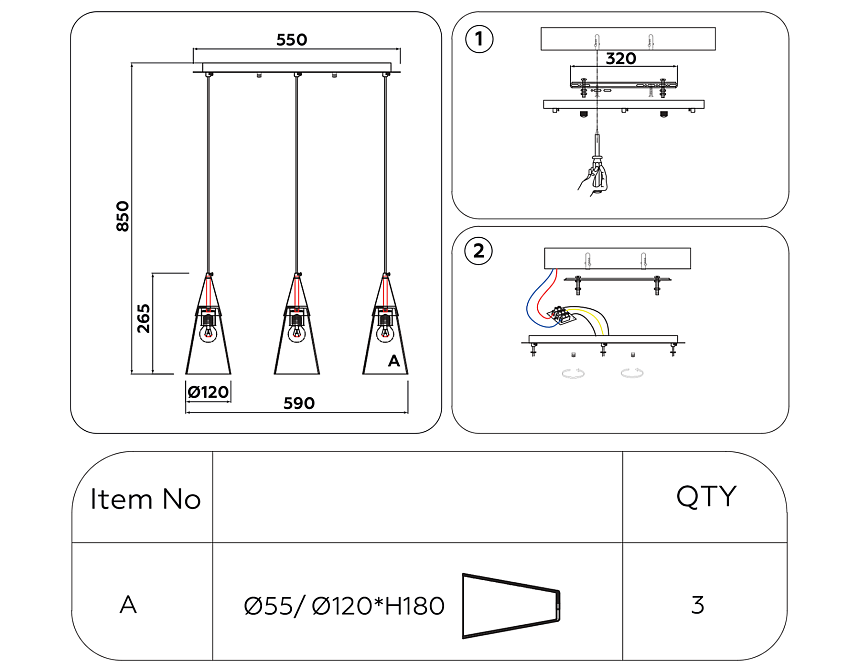 550

850

265

A

Ø120

590

1

320

2

| Item No | | QTY |
|---|---|---|
| A | Ø55/ Ø120*H180 | 3 |